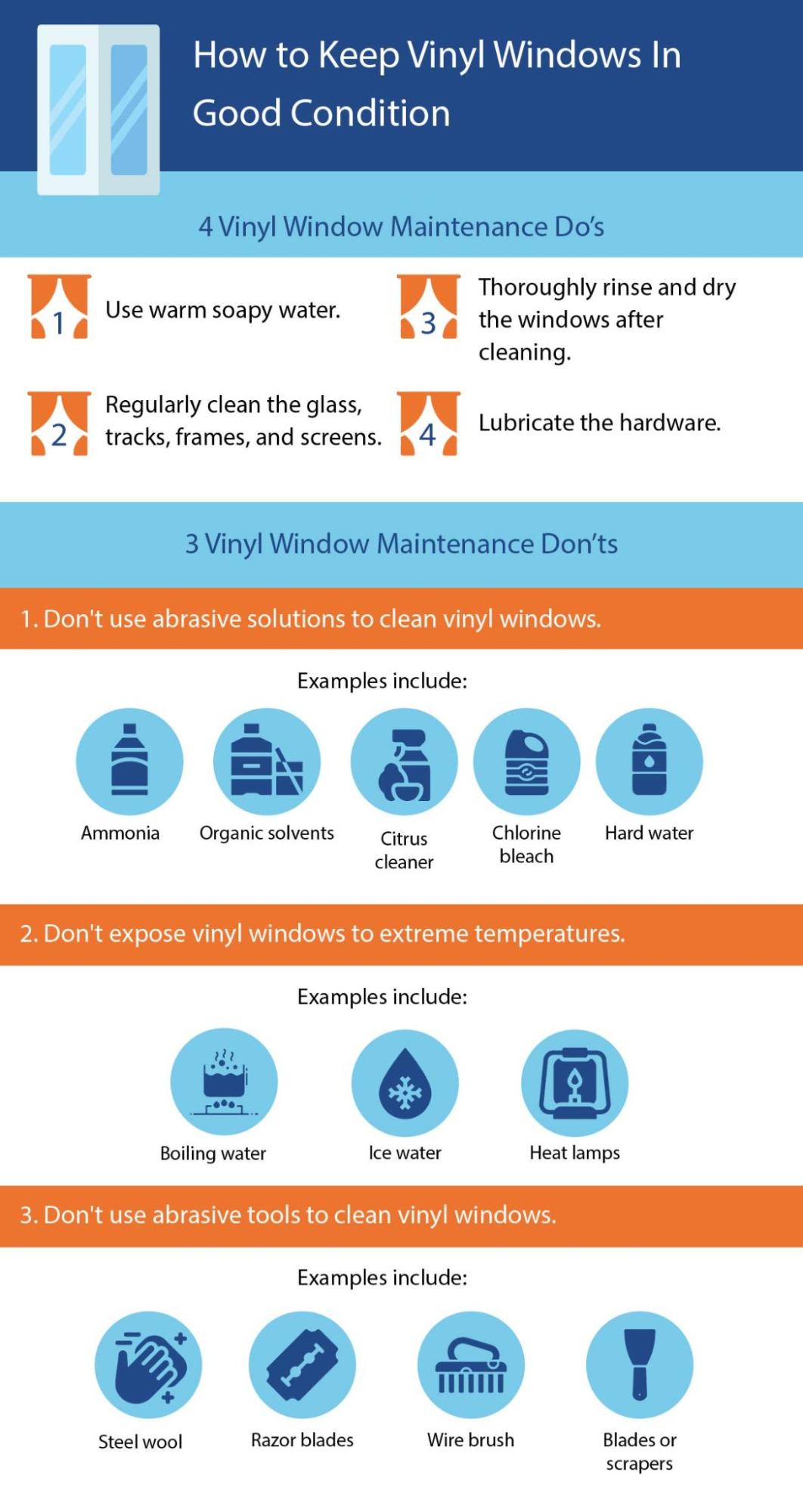 How to Keep Vinyl Windows In Good Condition

4 Vinyl Window Maintenance Do's

1 Use warm soapy water.

2 Regularly clean the glass, tracks, frames, and screens.

3 Thoroughly rinse and dry the windows after cleaning.

4 Lubricate the hardware.

3 Vinyl Window Maintenance Don'ts

1. Don't use abrasive solutions to clean vinyl windows.

Examples include:

Ammonia

Organic solvents

Citrus cleaner

Chlorine bleach

Hard water

2. Don't expose vinyl windows to extreme temperatures.

Examples include:

Boiling water

Ice water

Heat lamps

3. Don't use abrasive tools to clean vinyl windows.

Examples include:

Steel wool

Razor blades

Wire brush

Blades or scrapers